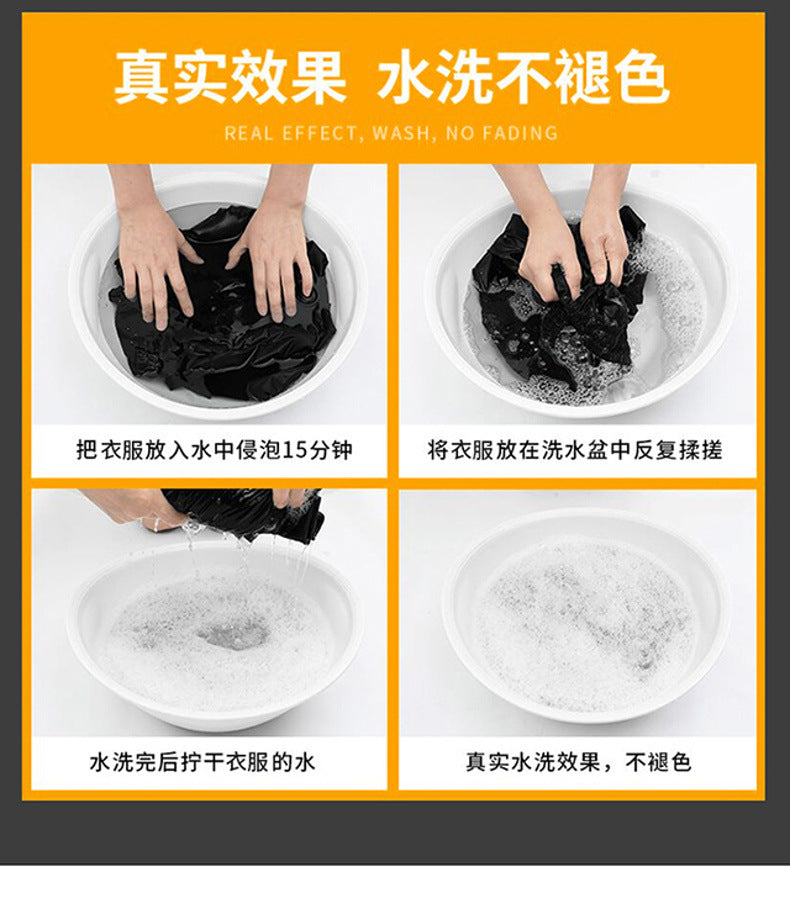 真实效果 水洗不褪色

REAL EFFECT, WASH, NO FADING

把衣服放入水中侵泡15分钟

将衣服放在洗水盆中反复揉搓

水洗完后拧干衣服的水

真实水洗效果，不褪色