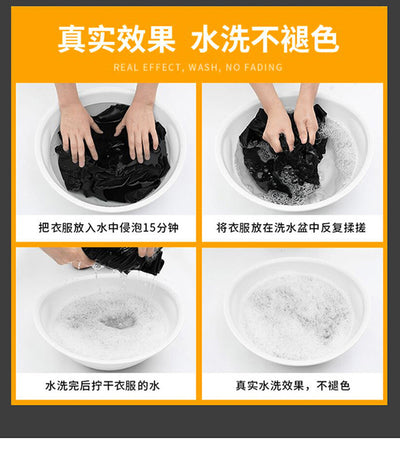 真实效果 水洗不褪色

REAL EFFECT, WASH, NO FADING

把衣服放入水中侵泡15分钟

将衣服放在洗水盆中反复揉搓

水洗完后拧干衣服的水

真实水洗效果，不褪色