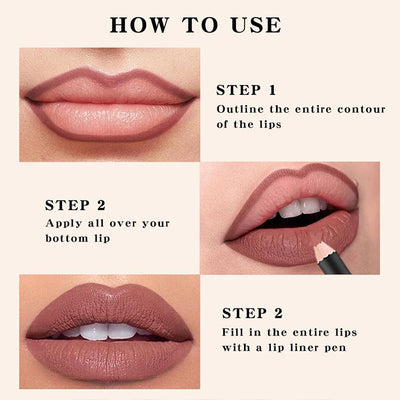 HOW TO USE

STEP 1
Outline the entire contour of the lips

STEP 2
Apply all over your bottom lip

STEP 2
Fill in the entire lips with a lip liner pen