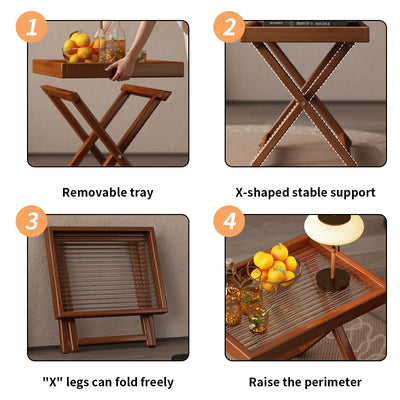 1

Removable tray

2

X-shaped stable support

3

"X" legs can fold freely

4

Raise the perimeter