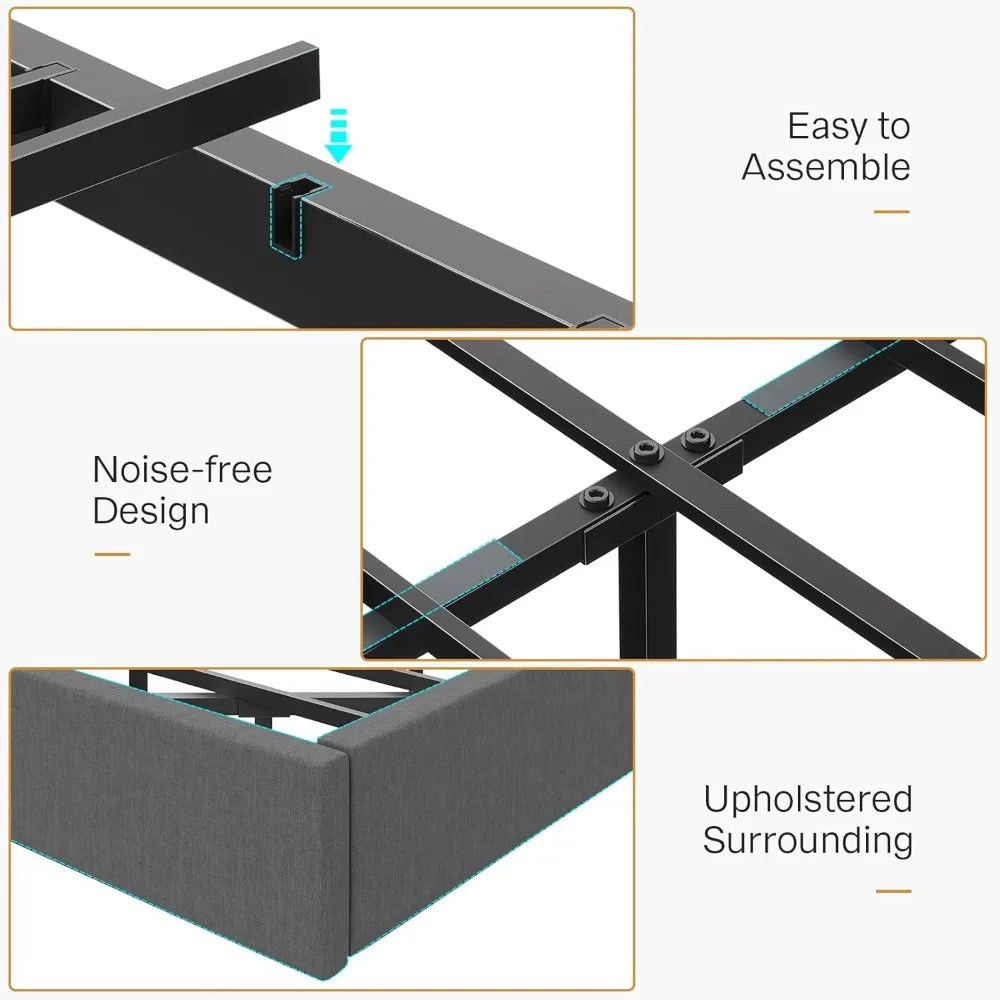 Easy to Assemble

Noise-free Design

Upholstered Surrounding